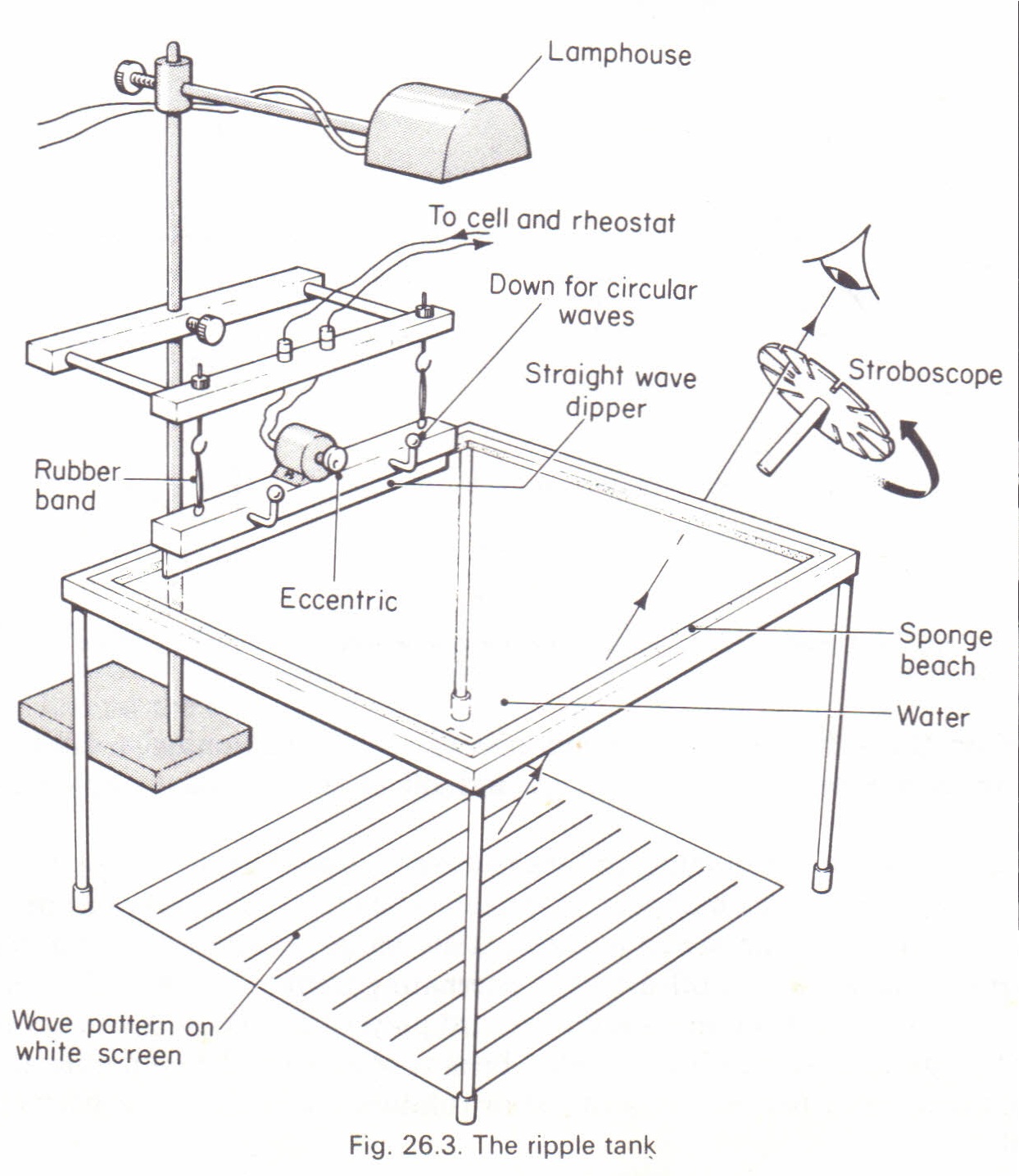 Lamphouse

To cell and rheostat

Down for circular waves

Straight wave dipper

Stroboscope

Rubber band

Eccentric

Sponge beach

Water

Wave pattern on white screen

Fig. 26.3. The ripple tank